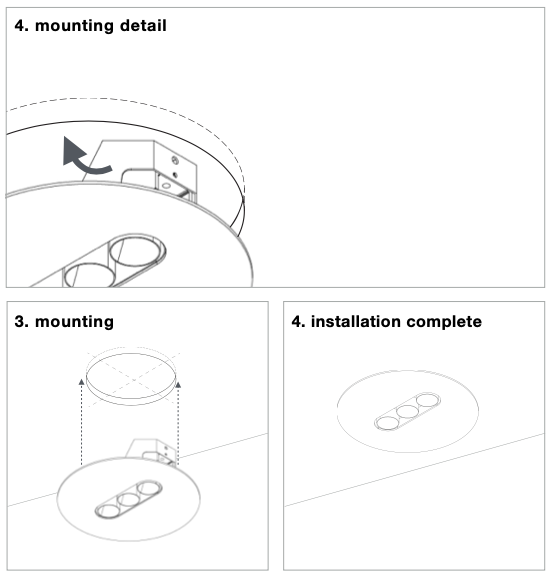 4. mounting detail

3. mounting

4. installation complete